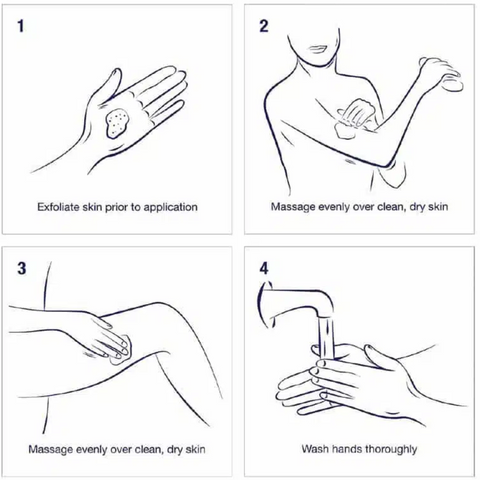 1

Exfoliate skin prior to application

2

Massage evenly over clean, dry skin

3

Massage evenly over clean, dry skin

4

Wash hands thoroughly